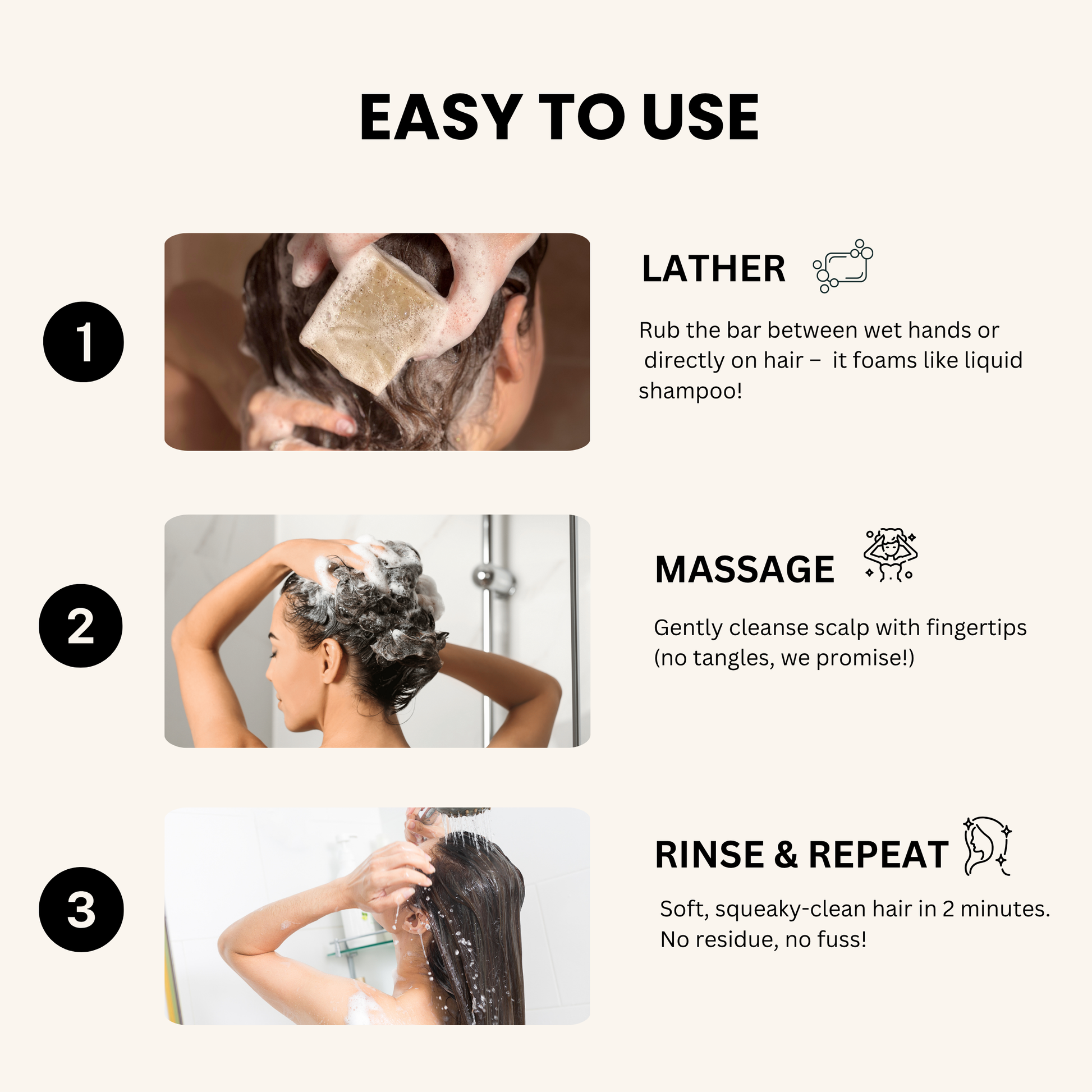 EASY TO USE

1

LATHER

Rub the bar between wet hands or directly on hair – it foams like liquid shampoo!

2

MASSAGE

Gently cleanse scalp with fingertips (no tangles, we promise!)

3

RINSE & REPEAT

Soft, squeaky-clean hair in 2 minutes. No residue, no fuss!