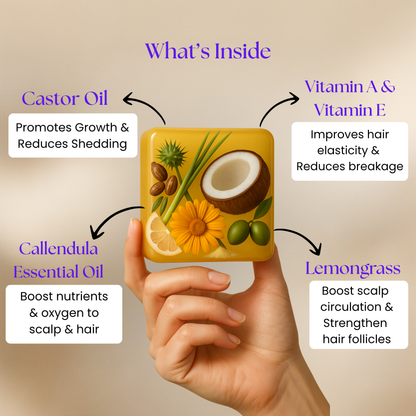 What's Inside

Castor Oil

Promotes Growth & Reduces Shedding

Vitamin A & Vitamin E

Improves hair elasticity & Reduces breakage

Callendula Essential Oil

Boost nutrients & oxygen to scalp & hair

Lemongrass

Boost scalp circulation & Strengthen hair follicles